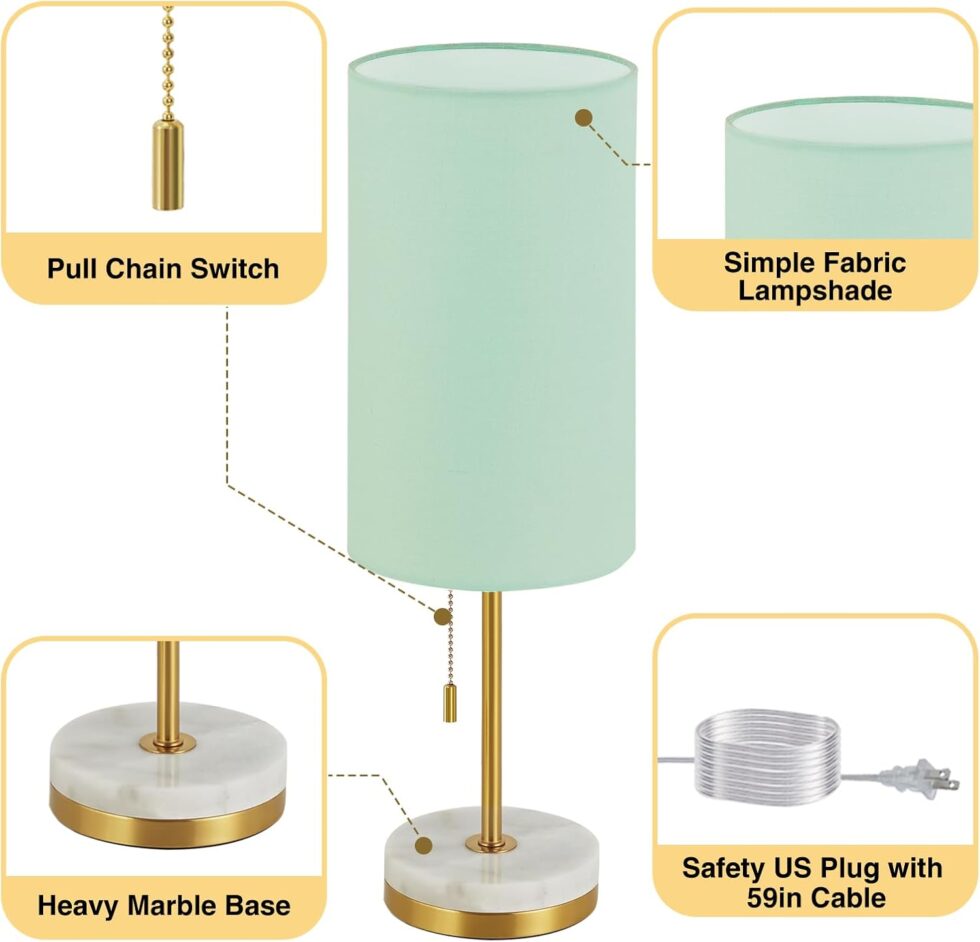 Pull Chain Switch

Simple Fabric Lampshade

Heavy Marble Base

Safety US Plug with 59in Cable