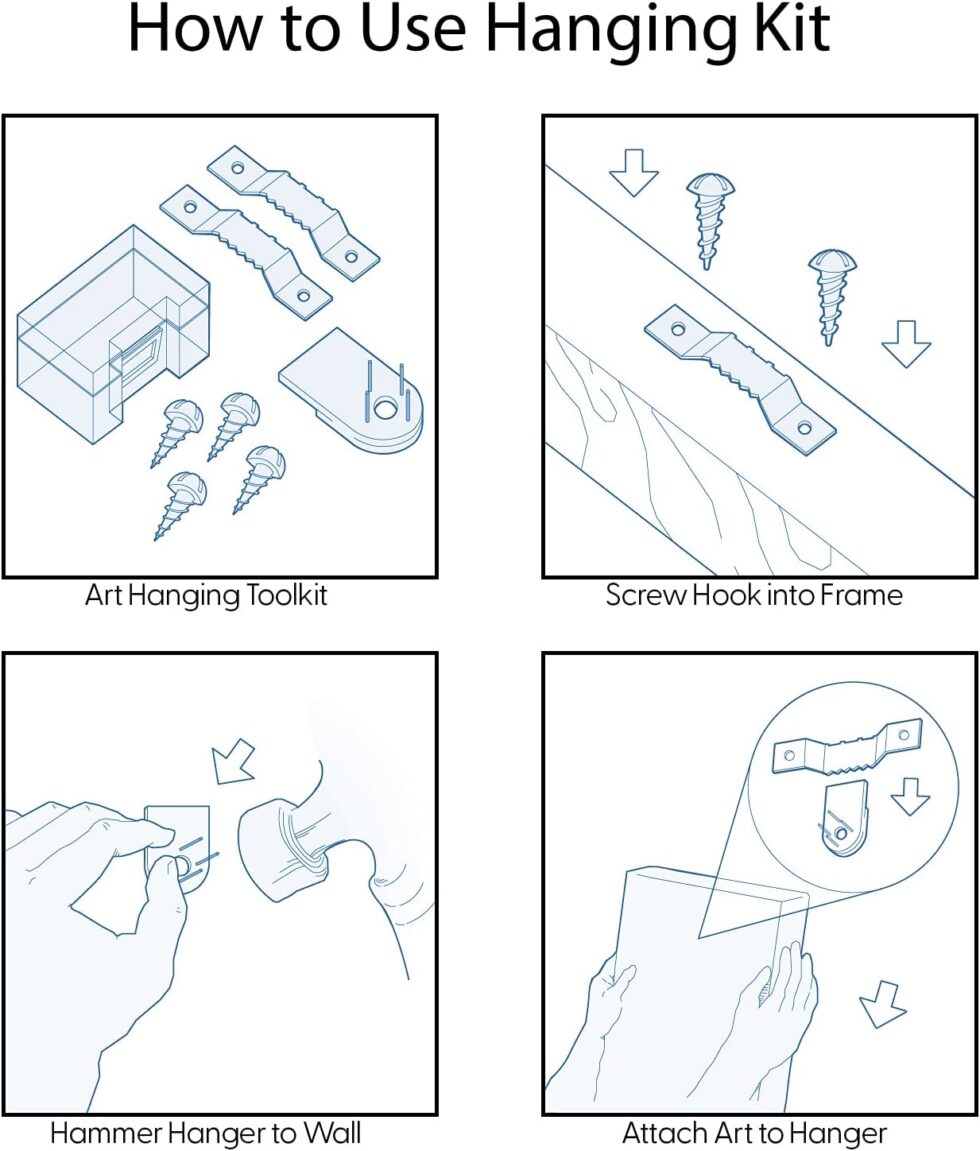 How to Use Hanging Kit

Art Hanging Toolkit

Screw Hook into Frame

Hammer Hanger to Wall

Attach Art to Hanger